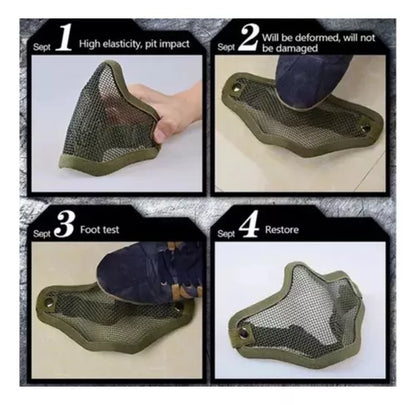 Sept 1 High elasticity, pit impact

Sept 2 Will be deformed, will not be damaged

Sept 3 Foot test

Sept 4 Restore