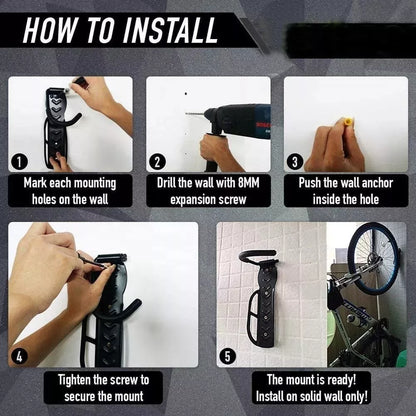 HOW TO INSTALL

1

Mark each mounting holes on the wall

2

Drill the wall with 8MM expansion screw

3

Push the wall anchor inside the hole

4

Tighten the screw to secure the mount

5

The mount is ready! Install on solid wall only!