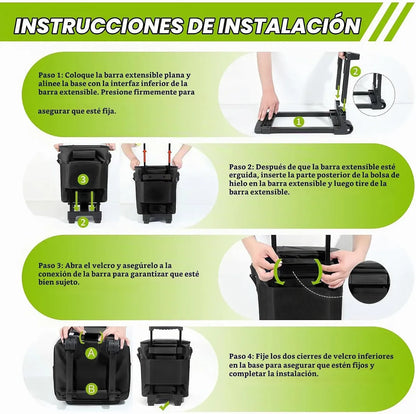 INSTRUCCIONES DE INSTALACIÓN

Paso 1: Coloque la barra extensible plana y alinee la base con la interfaz inferior de la barra extensible. Presione firmemente para

asegurar que esté fija.

2

1

3

2

Paso 2: Después de que la barra extensible esté erguida, inserte la parte posterior de la bolsa de hielo en la barra extensible y luego tire de la barra extensible.

Paso 3: Abra el velcro y asegúrelo a la conexión de la barra para garantizar que esté bien sujeto.

A

B

Paso 4: Fije los dos cierres de velcro inferiores en la base para asegurar que estén fijos y completar la instalación.