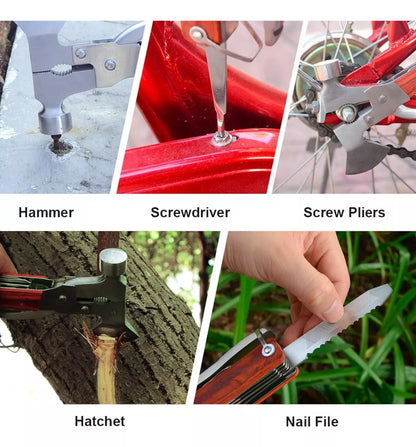 Hammer

Screwdriver

Screw Pliers

Hatchet

Nail File