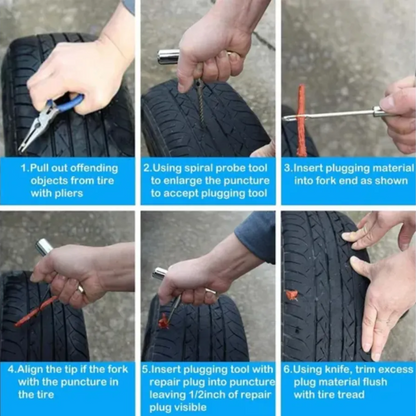 1.Pull out offending objects from tire with pliers

2.Using spiral probe tool to enlarge the puncture to accept plugging tool

3.Insert plugging material into fork end as shown

4.Align the tip if the fork with the puncture in the tire

5.Insert plugging tool with repair plug into puncture leaving 1/2inch of repair plug visible

6.Using knife, trim excess plug material flush with tire tread