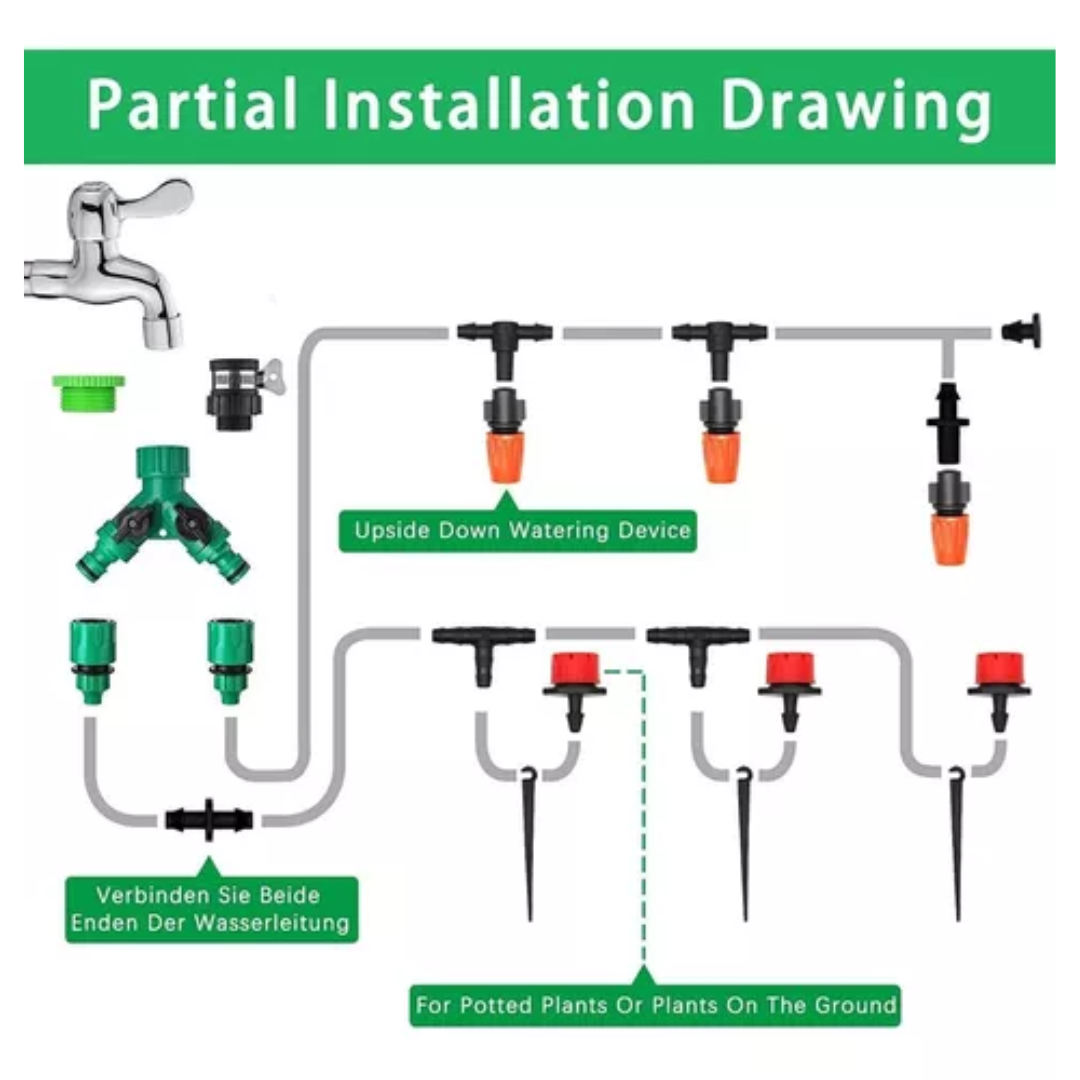 Partial Installation Drawing

Upside Down Watering Device

Verbinden Sie Beide Enden Der Wasserleitung

For Potted Plants Or Plants On The Ground