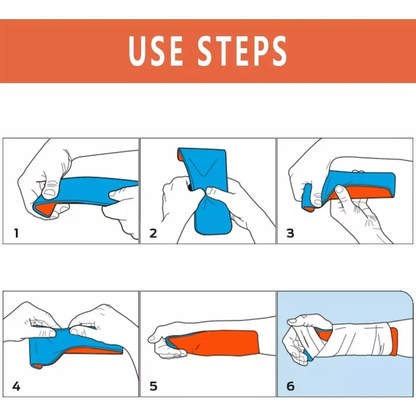 USE STEPS

1

2

3

4

5

6