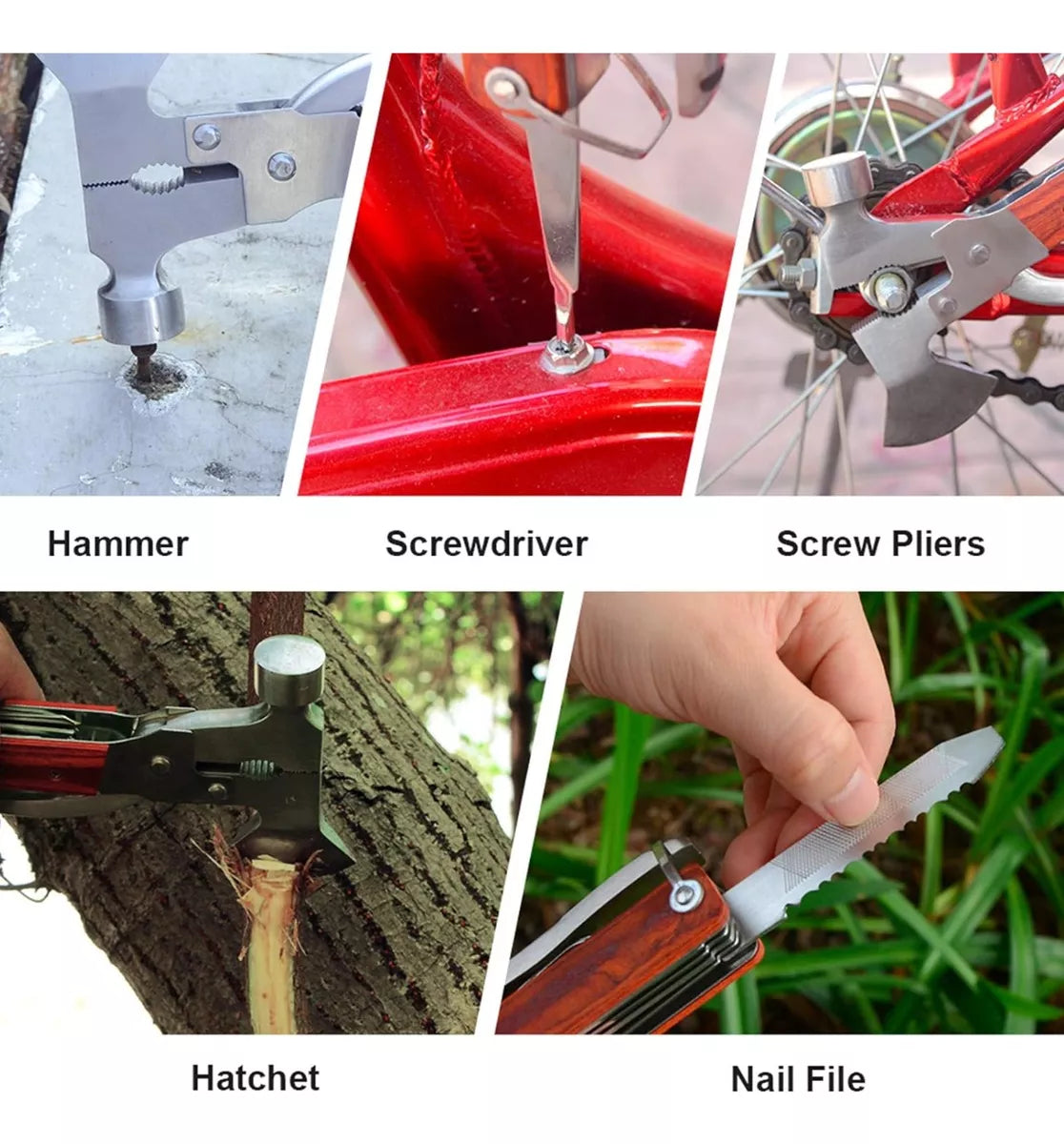 Hammer

Screwdriver

Screw Pliers

Hatchet

Nail File