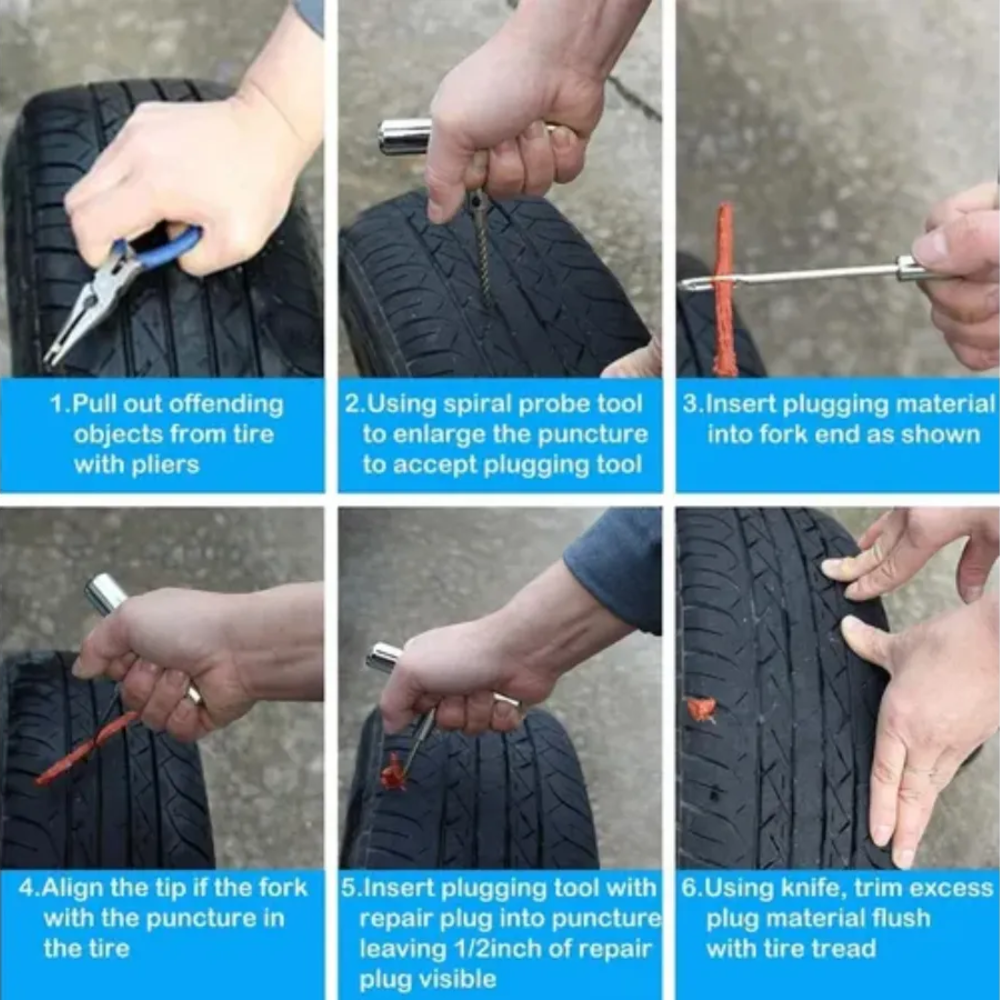 1.Pull out offending objects from tire with pliers

2.Using spiral probe tool to enlarge the puncture to accept plugging tool

3.Insert plugging material into fork end as shown

4.Align the tip if the fork with the puncture in the tire

5.Insert plugging tool with repair plug into puncture leaving 1/2inch of repair plug visible

6.Using knife, trim excess plug material flush with tire tread